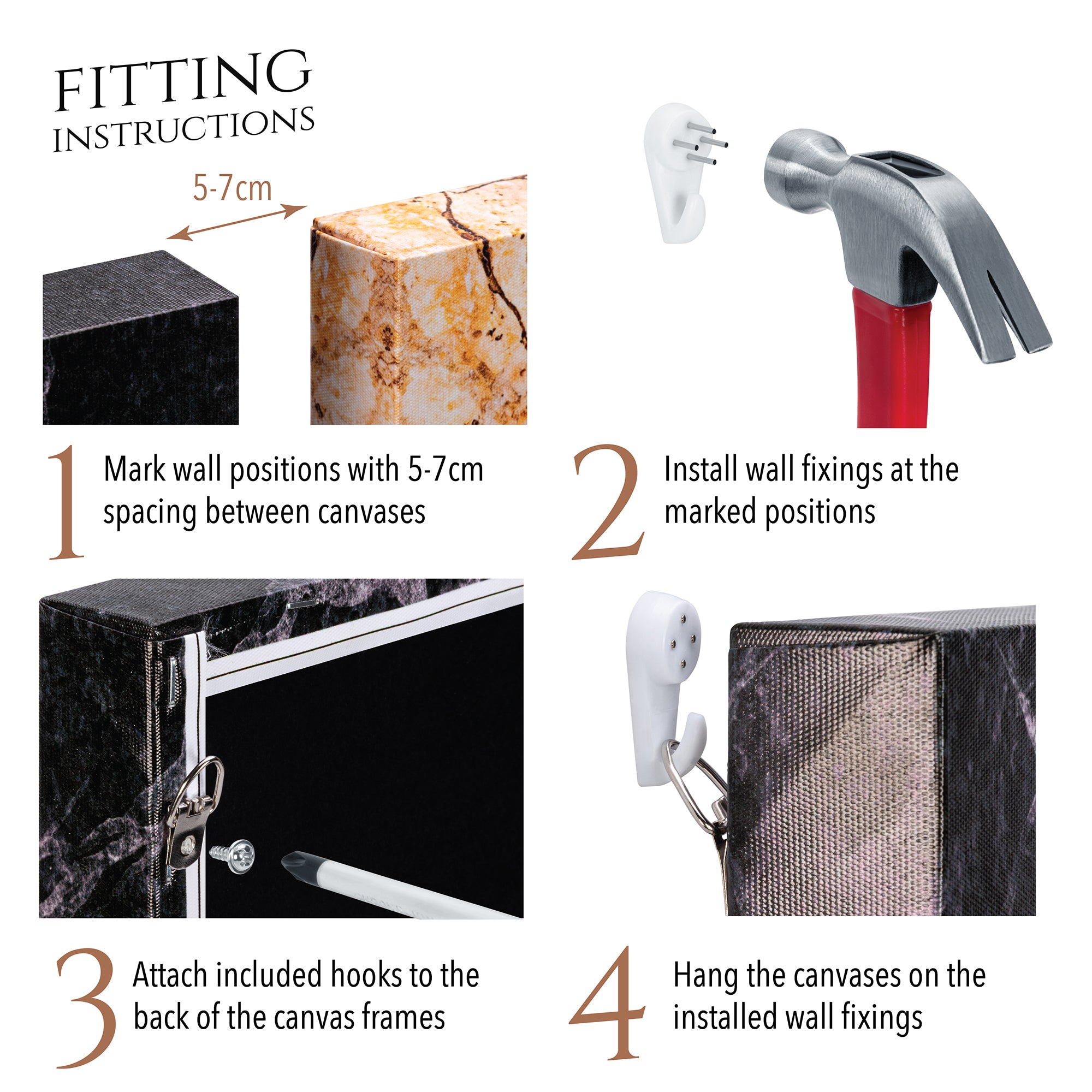 FITTING
INSTRUCTIONS

5-7cm

1 Mark wall positions with 5-7cm spacing between canvases

2 Install wall fixings at the marked positions

3 Attach included hooks to the back of the canvas frames

4 Hang the canvases on the installed wall fixings